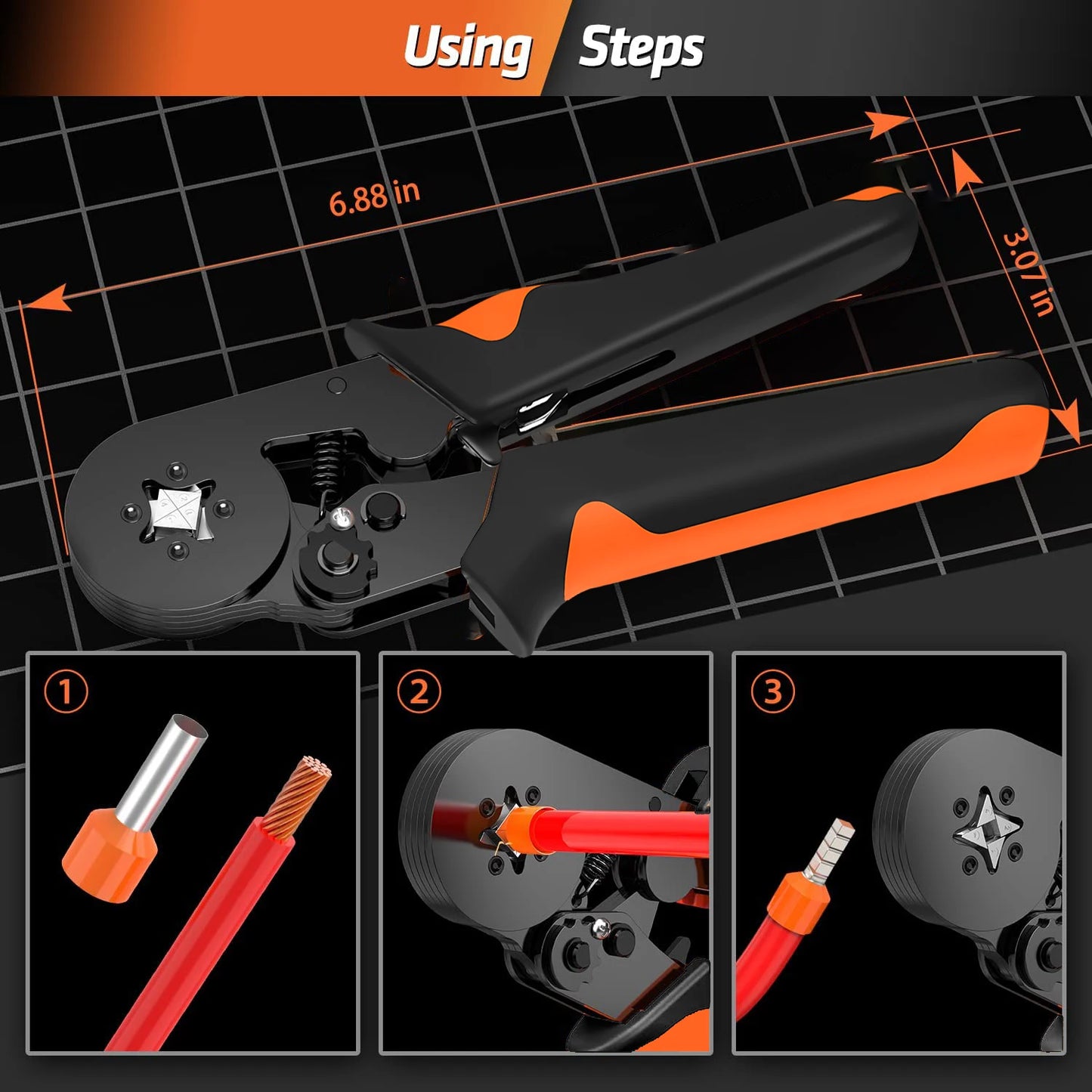 Using Steps

6.88 in

3.07 in

①

②

③